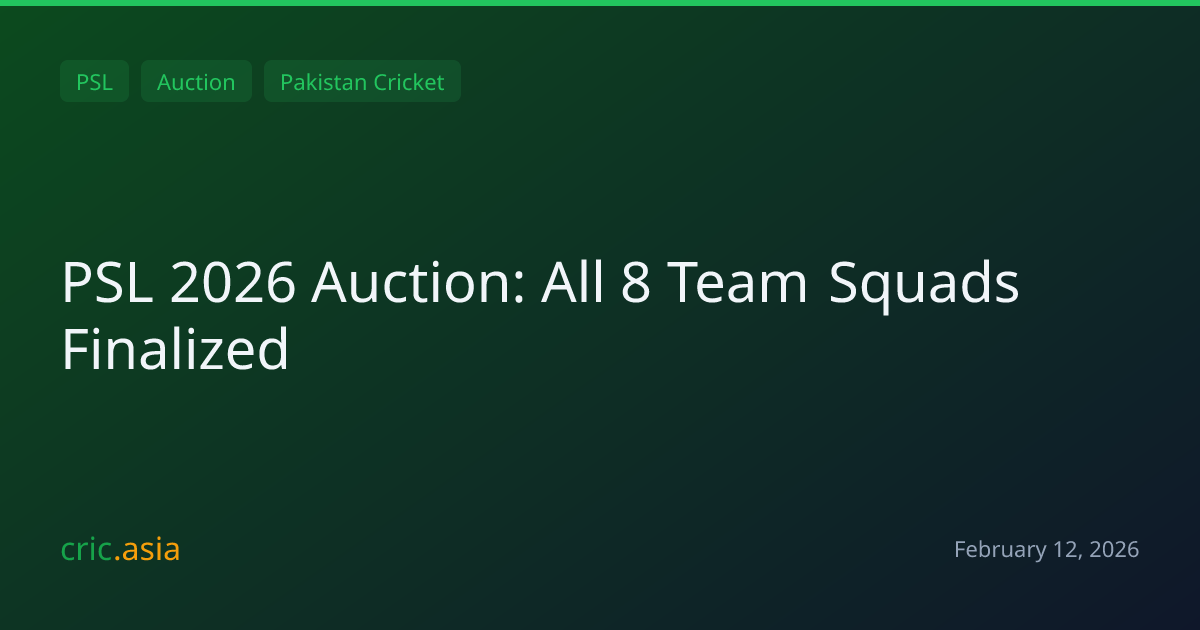 PSL Auction Pakistan Cricket

PSL 2026 Auction: All 8 Team Squads Finalized

cric.asia

February 12, 2026