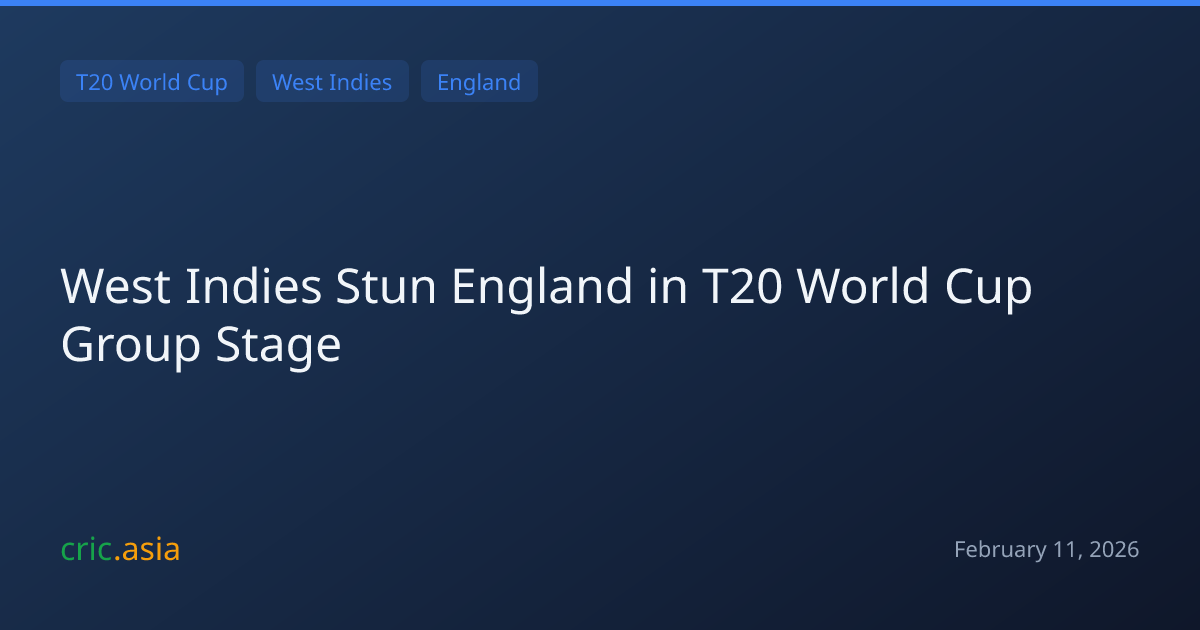 T20 World Cup West Indies England

West Indies Stun England in T20 World Cup Group Stage

cric.asia

February 11, 2026